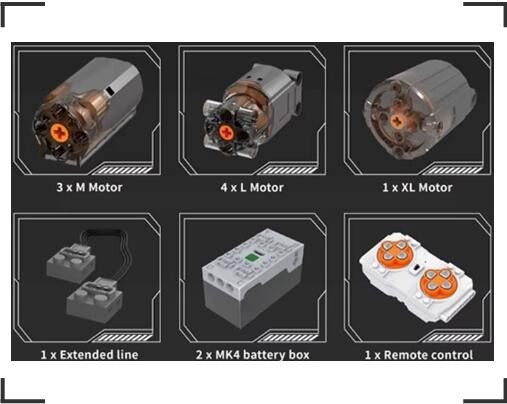 3 x M Motor
4 x L Motor
1 x XL Motor
1 x Extended line
2 x MK4 battery box
1 x Remote control