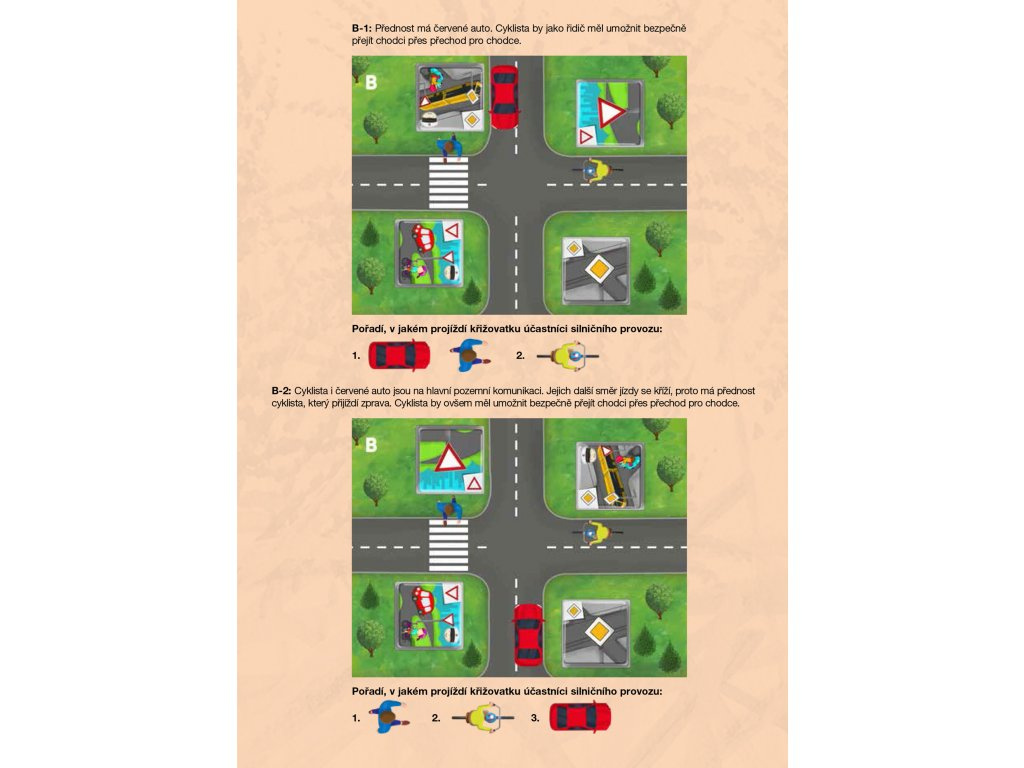 **B-1:** Přednost má červené auto. Cyklista by jako řidič měl umožnit bezpečně přejít chodci přes přechod pro chodce.

B

**Pořadí, v jakém projíždí křižovatku účastníci silničního provozu:**

1. 2.

**B-2:** Cyklista i červené auto jsou na hlavní pozemní komunikaci. Jejich další směr jízdy se kříží, proto má přednost cyklista, který přijíždí zprava. Cyklista by ovšem měl umožnit bezpečně přejít chodci přes přechod pro chodce.

B

**Pořadí, v jakém projíždí křižovatku účastníci silničního provozu:**

1. 2. 3.