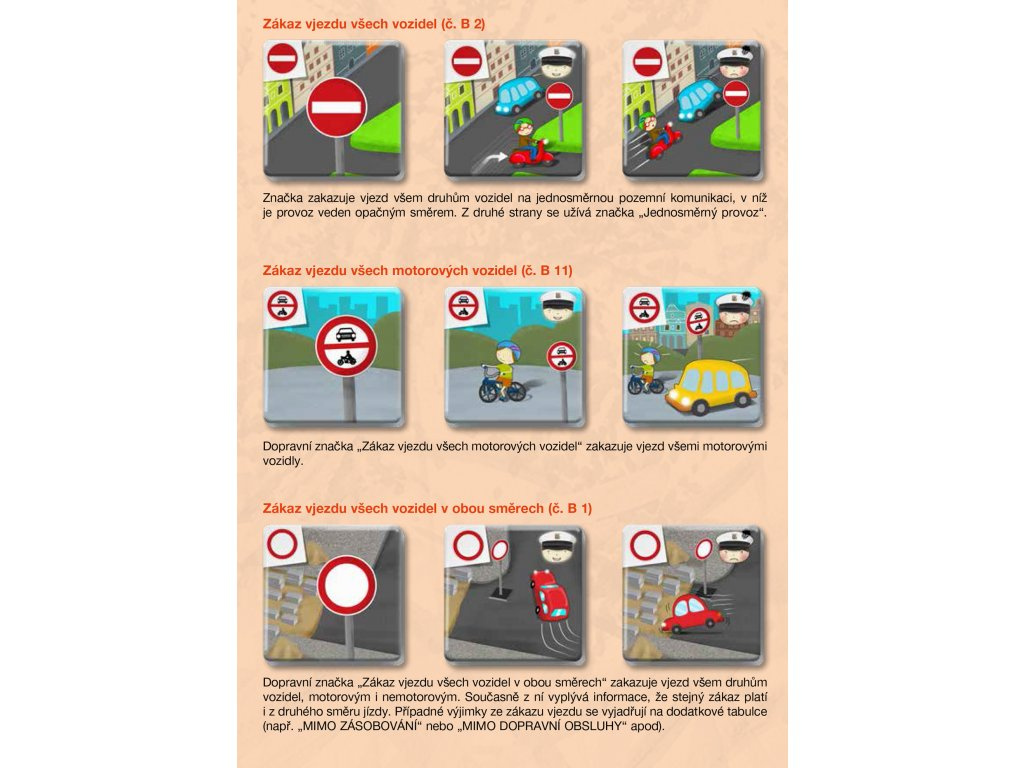 Zákaz vjezdu všech vozidel (č. B 2)

Značka zakazuje vjezd všem druhům vozidel na jednosměrnou pozemní komunikaci, v níž je provoz veden opačným směrem. Z druhé strany se užívá značka „Jednosměrný provoz“.

Zákaz vjezdu všech motorových vozidel (č. B 11)

Dopravní značka „Zákaz vjezdu všech motorových vozidel“ zakazuje vjezd všemi motorovými vozidly.

Zákaz vjezdu všech vozidel v obou směrech (č. B 1)

Dopravní značka „Zákaz vjezdu všech vozidel v obou směrech“ zakazuje vjezd všem druhům vozidel, motorovým i nemotorovým. Současně z ní vyplývá informace, že stejný zákaz platí i z druhého směru jízdy. Případné výjimky ze zákazu vjezdu se vyjadřují na dodatkové tabulce (např. „MIMO ZÁSOBOVÁNÍ“ nebo „MIMO DOPRAVNÍ OBSLUHY“ apod).