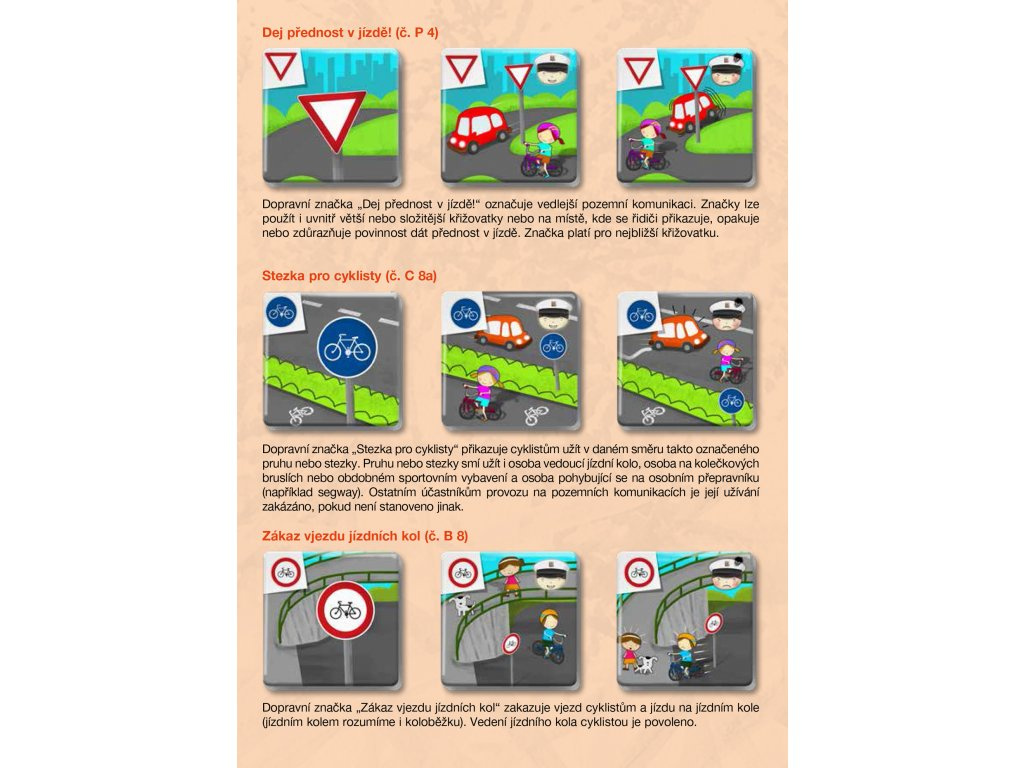 Dej přednost v jízdě! (č. P 4)

Dopravní značka „Dej přednost v jízdě!“ označuje vedlejší pozemní komunikaci. Značky lze použít i uvnitř větší nebo složitější křižovatky nebo na místě, kde se řidiči přikazuje, opakuje nebo zdůrazňuje povinnost dát přednost v jízdě. Značka platí pro nejbližší křižovatku.

Stezka pro cyklisty (č. C 8a)

Dopravní značka „Stezka pro cyklisty“ přikazuje cyklistům užít v daném směru takto označeného pruhu nebo stezky. Pruhu nebo stezky smí užít i osoba vedoucí jízdní kolo, osoba na kolečkových bruslích nebo obdobném sportovním vybavení a osoba pohybující se na osobním přepravníku (například segway). Ostatním účastníkům provozu na pozemních komunikacích je její užívání zakázáno, pokud není stanoveno jinak.

Zákaz vjezdu jízdních kol (č. B 8)

Dopravní značka „Zákaz vjezdu jízdních kol“ zakazuje vjezd cyklistům a jízdu na jízdním kole (jízdním kolem rozumíme i koloběžku). Vedení jízdního kola cyklistou je povoleno.