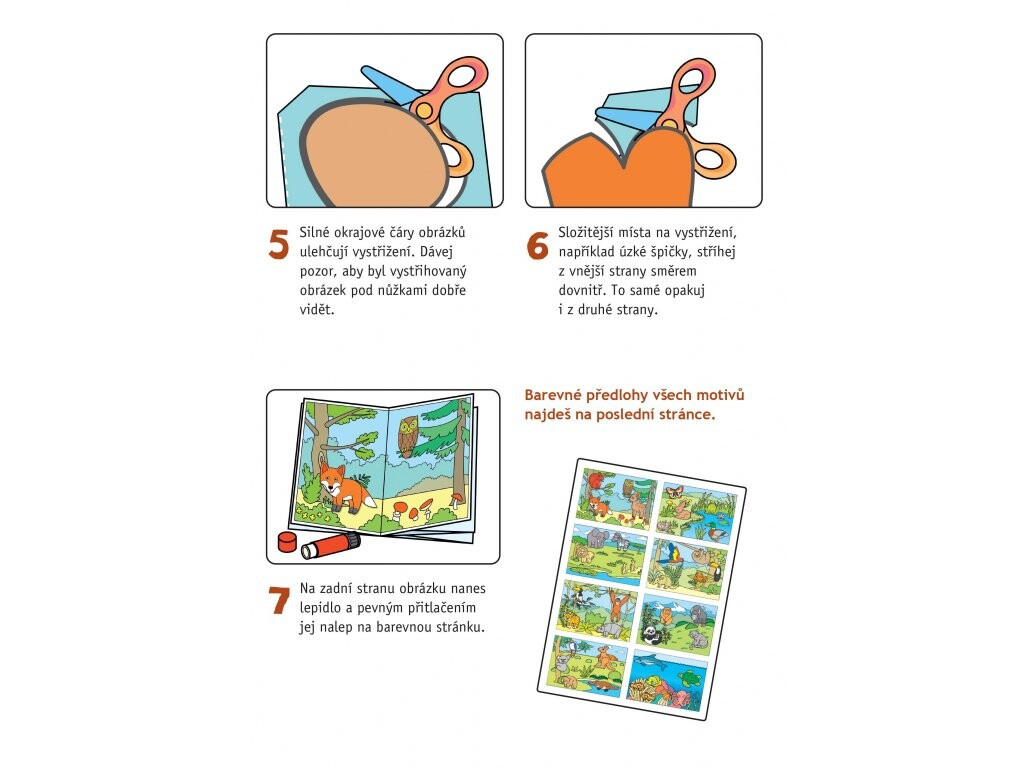 5 Silné okrajové čáry obrázků ulehčují vystřižení. Dávej pozor, aby byl vystřihovaný obrázek pod nůžkami dobře vidět.

6 Složitější místa na vystřižení, například úzké špičky, stříhej z vnější strany směrem dovnitř. To samé opakuj i z druhé strany.

7 Na zadní stranu obrázku nanes lepidlo a pevným přitlačením jej nalep na barevnou stránku.

Barevné předlohy všech motivů najdeš na poslední stránce.