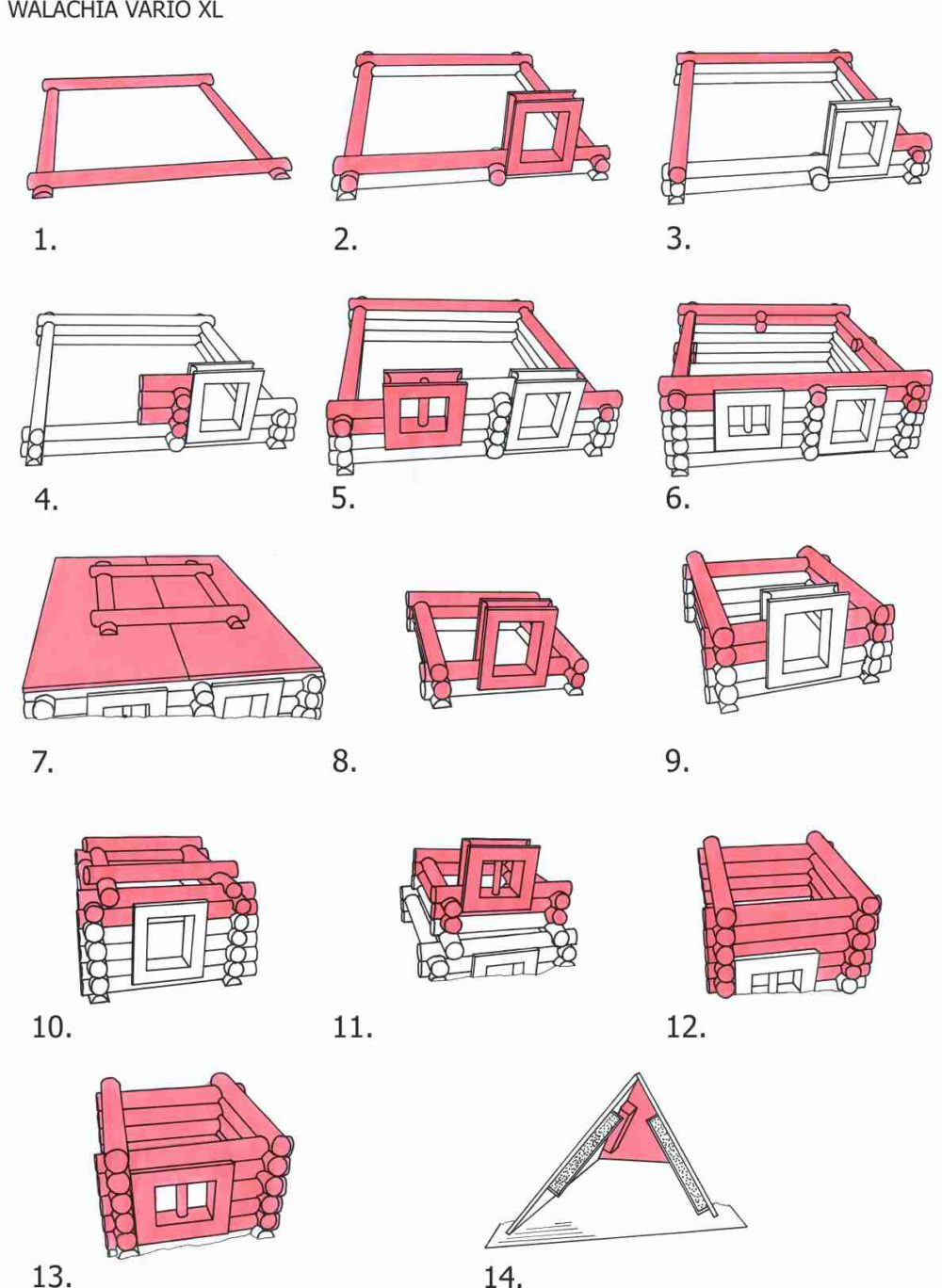 WALACHIA VARIO XL

1.

2.

3.

4.

5.

6.

7.

8.

9.

10.

11.

12.

13.

14.