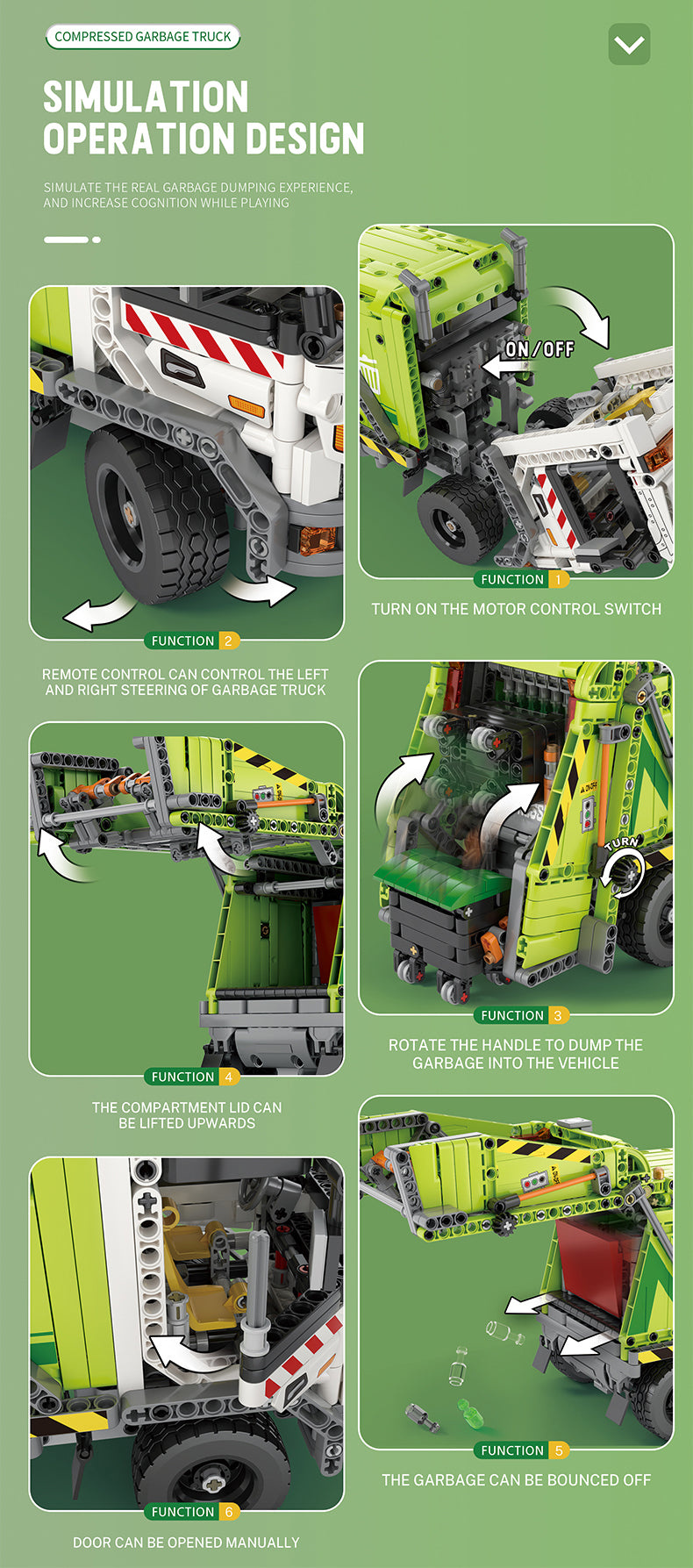 COMPRESSED GARBAGE TRUCK

SIMULATION OPERATION DESIGN

SIMULATE THE REAL GARBAGE DUMPING EXPERIENCE, AND INCREASE COGNITION WHILE PLAYING

ON/OFF

FUNCTION 1

TURN ON THE MOTOR CONTROL SWITCH

FUNCTION 2

REMOTE CONTROL CAN CONTROL THE LEFT AND RIGHT STEERING OF GARBAGE TRUCK

TURN

FUNCTION 3

ROTATE THE HANDLE TO DUMP THE GARBAGE INTO THE VEHICLE

FUNCTION 4

THE COMPARTMENT LID CAN BE LIFTED UPWARDS

FUNCTION 5

THE GARBAGE CAN BE BOUNCED OFF

FUNCTION 6

DOOR CAN BE OPENED MANUALLY