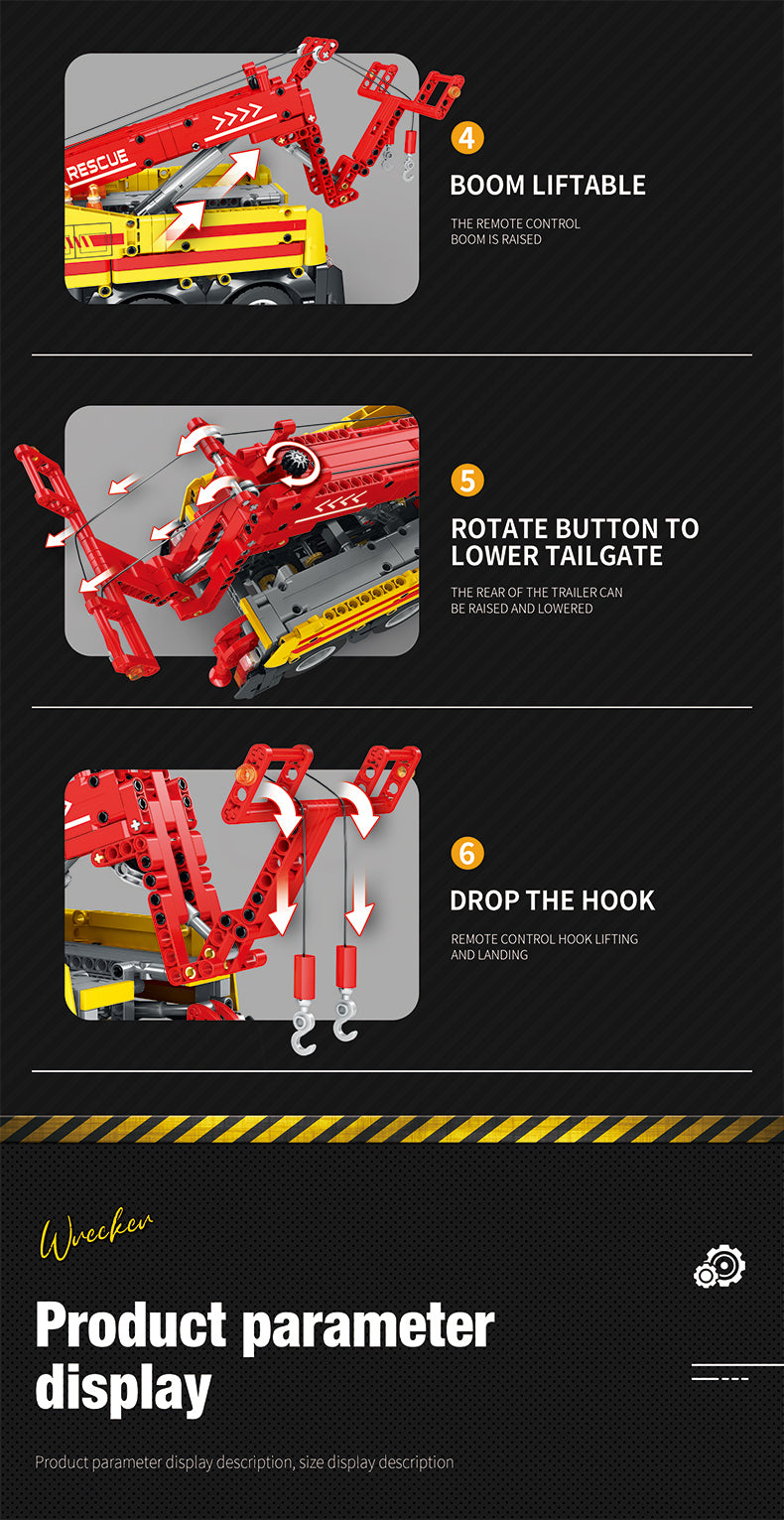 RESCUE

4

BOOM LIFTABLE

THE REMOTE CONTROL BOOM IS RAISED

5

ROTATE BUTTON TO LOWER TAILGATE

THE REAR OF THE TRAILER CAN BE RAISED AND LOWERED

6

DROP THE HOOK

REMOTE CONTROL HOOK LIFTING AND LANDING

Wrecker

Product parameter display

Product parameter display description, size display description