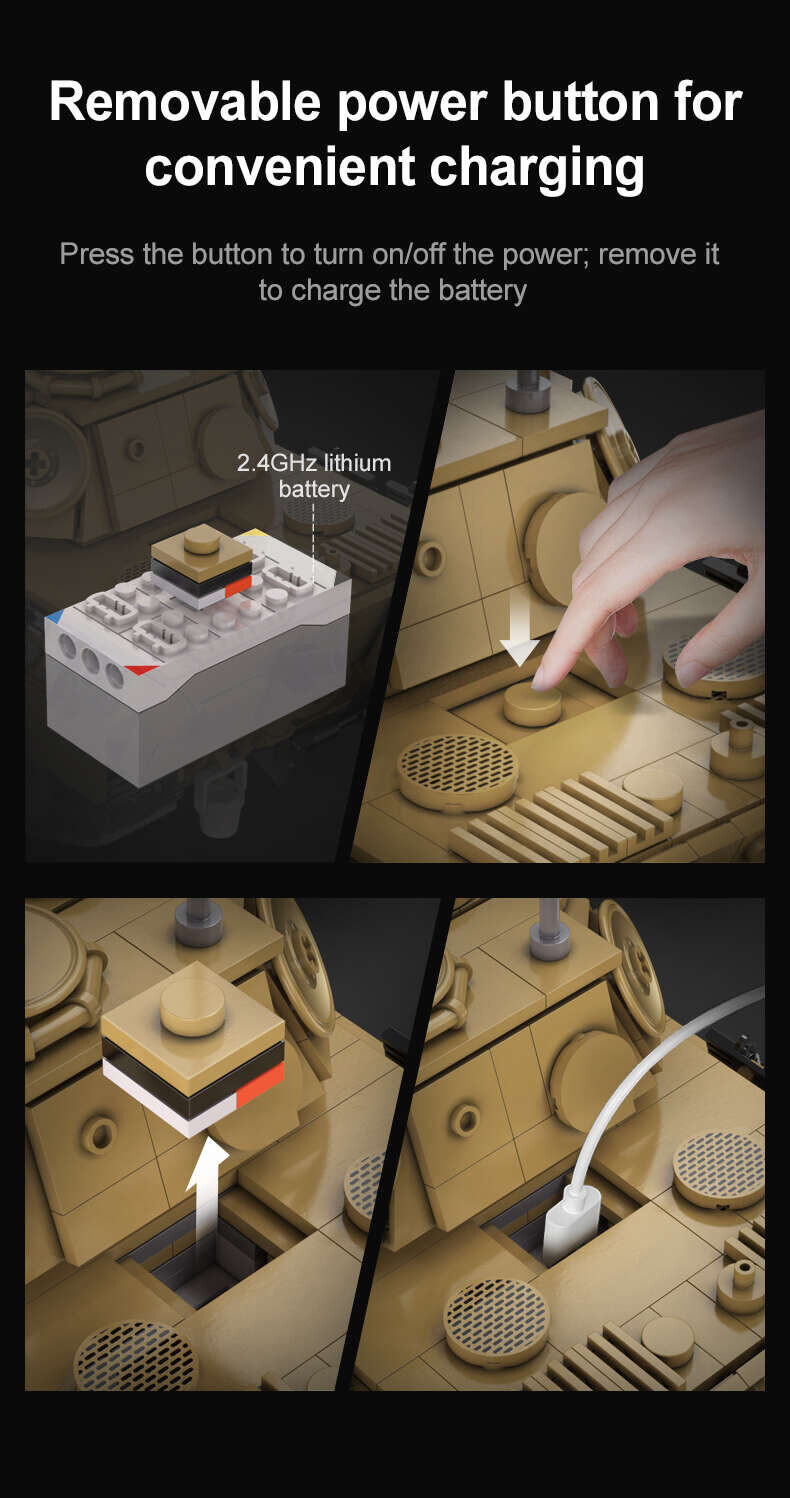 Removable power button for convenient charging

Press the button to turn on/off the power; remove it to charge the battery

2.4GHz lithium battery