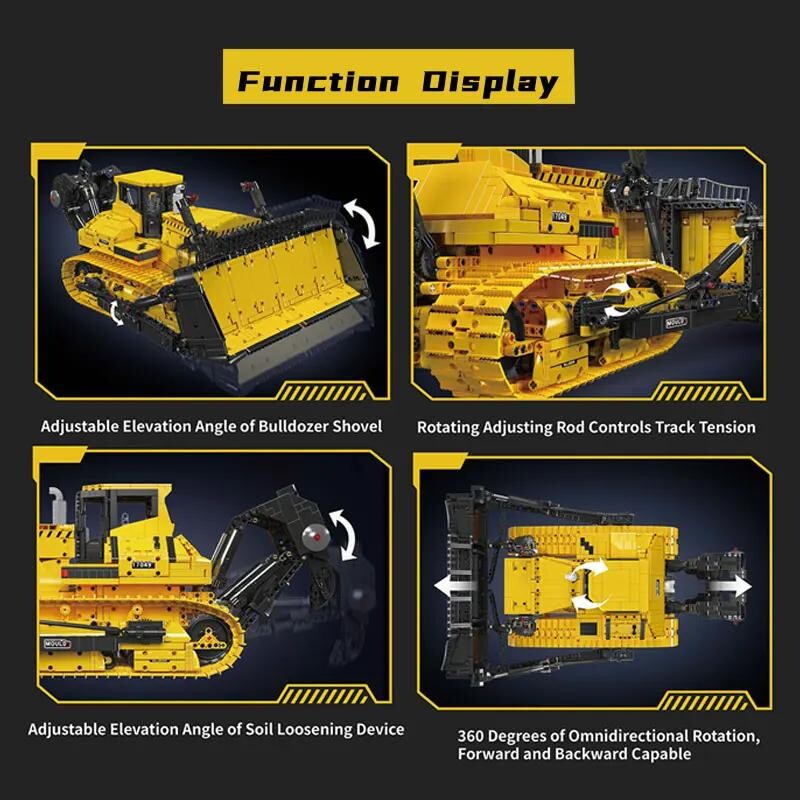 Function Display

17049

MOULD

Adjustable Elevation Angle of Bulldozer Shovel

Rotating Adjusting Rod Controls Track Tension

17049

MOULD

Adjustable Elevation Angle of Soil Loosening Device

360 Degrees of Omnidirectional Rotation, Forward and Backward Capable